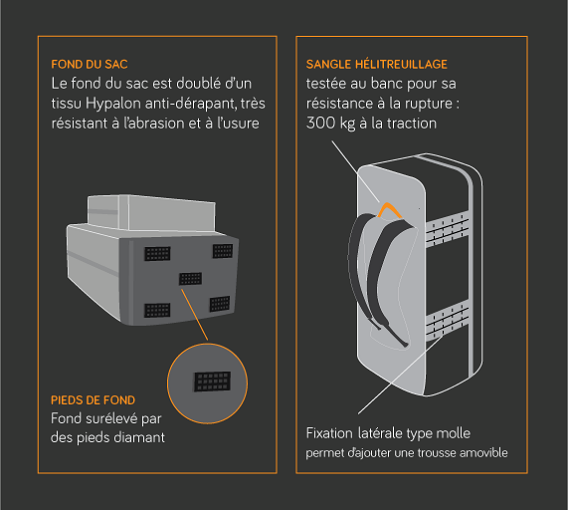 FOND DU SAC
Le fond du sac est doublé d'un tissu Hypalon anti-dérapant, très résistant à l'abrasion et à l'usure

PIEDS DE FOND
Fond surélevé par des pieds diamant

SANGLE HÉLITREUILLAGE
testée au banc pour sa résistance à la rupture : 300 kg à la traction

Fixation latérale type molle
permet d'ajouter une trousse amovible